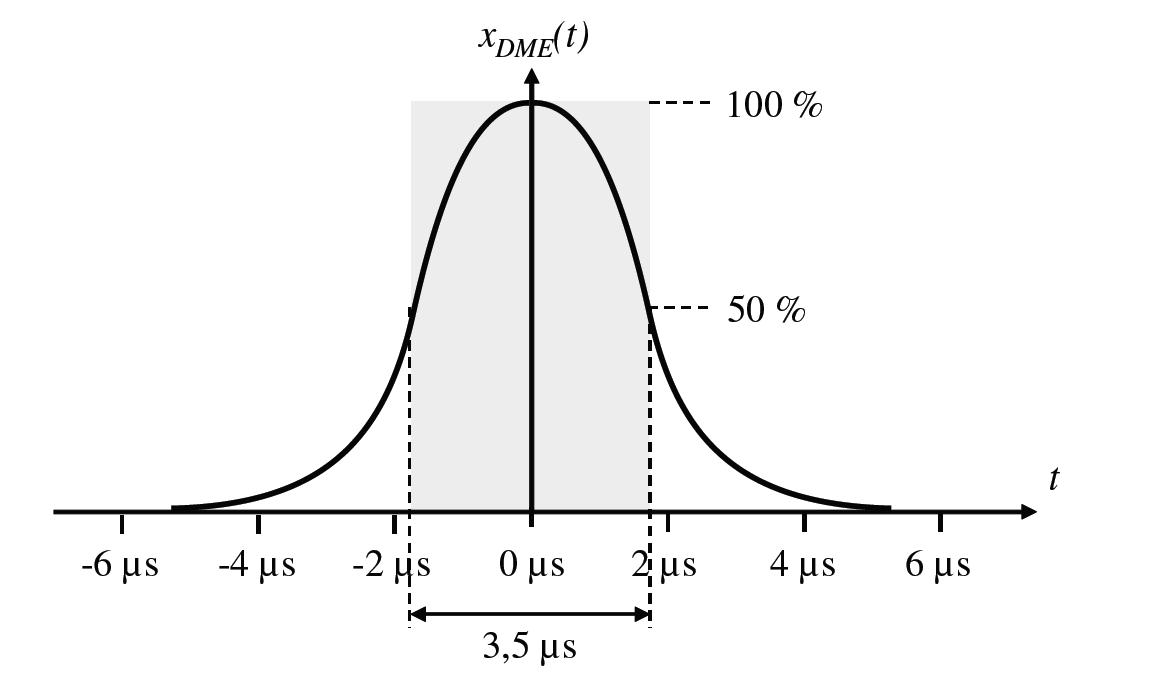 $x_{DME}(t)$

100 %

50 %

$t$

-6 µs
-4 µs
-2 µs
0 µs
2 µs
4 µs
6 µs

3,5 µs